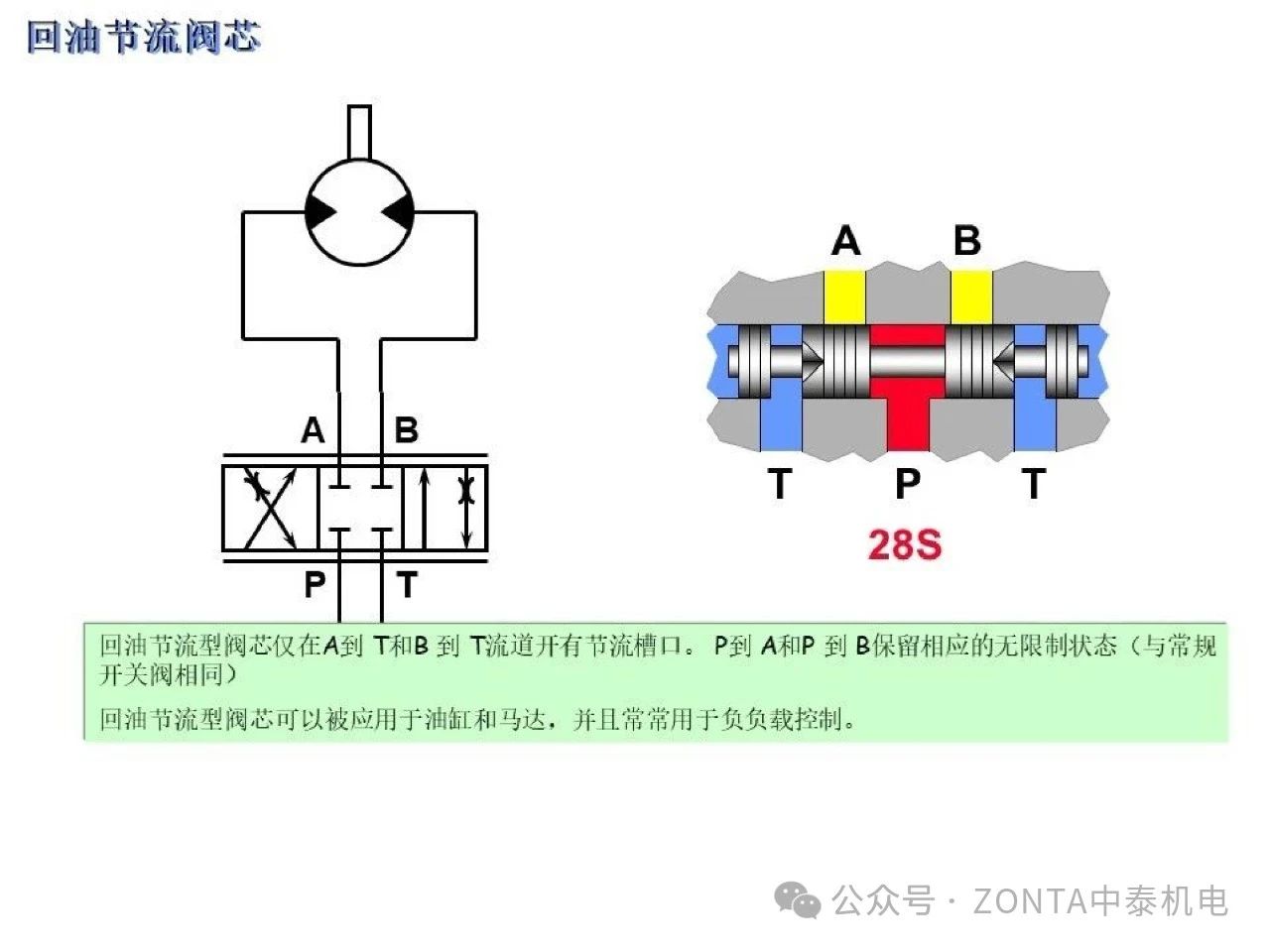 回油节流阀芯

A B

P T

A B

T P T

28S

回油节流型阀芯仅在A到 T和B 到 T流道开有节流槽口。 P到 A和P 到 B保留相应的无限制状态（与常规开关阀相同）

回油节流型阀芯可以被应用于油缸和马达，并且常常用于负负载控制。

公众号 · ZONTA中泰机电